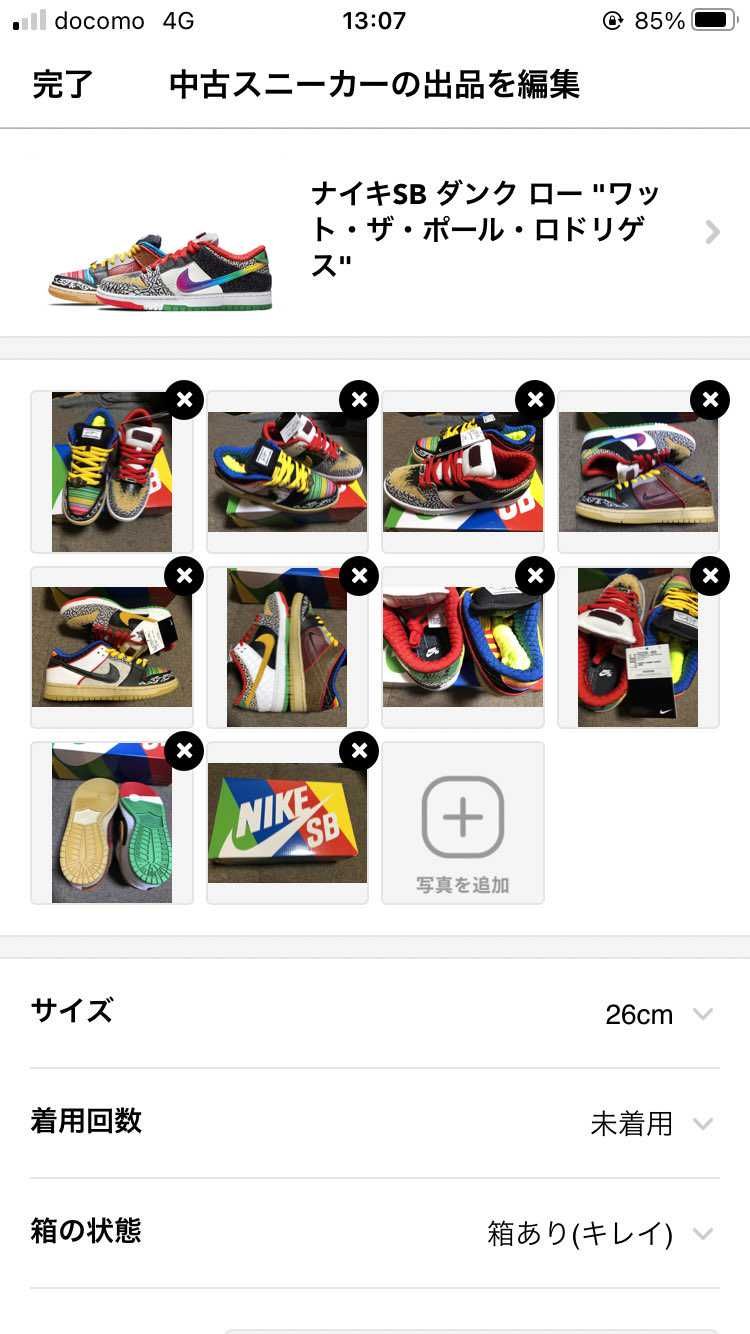 docomo 4G 13:07 85%

完了 中古スニーカーの出品を編集

ナイキSB ダンク ロー "ワット・ザ・ポール・ロドリゲス"

SB

NIKE SB

写真を追加

サイズ 26cm

着用回数 未着用

箱の状態 箱あり(キレイ)